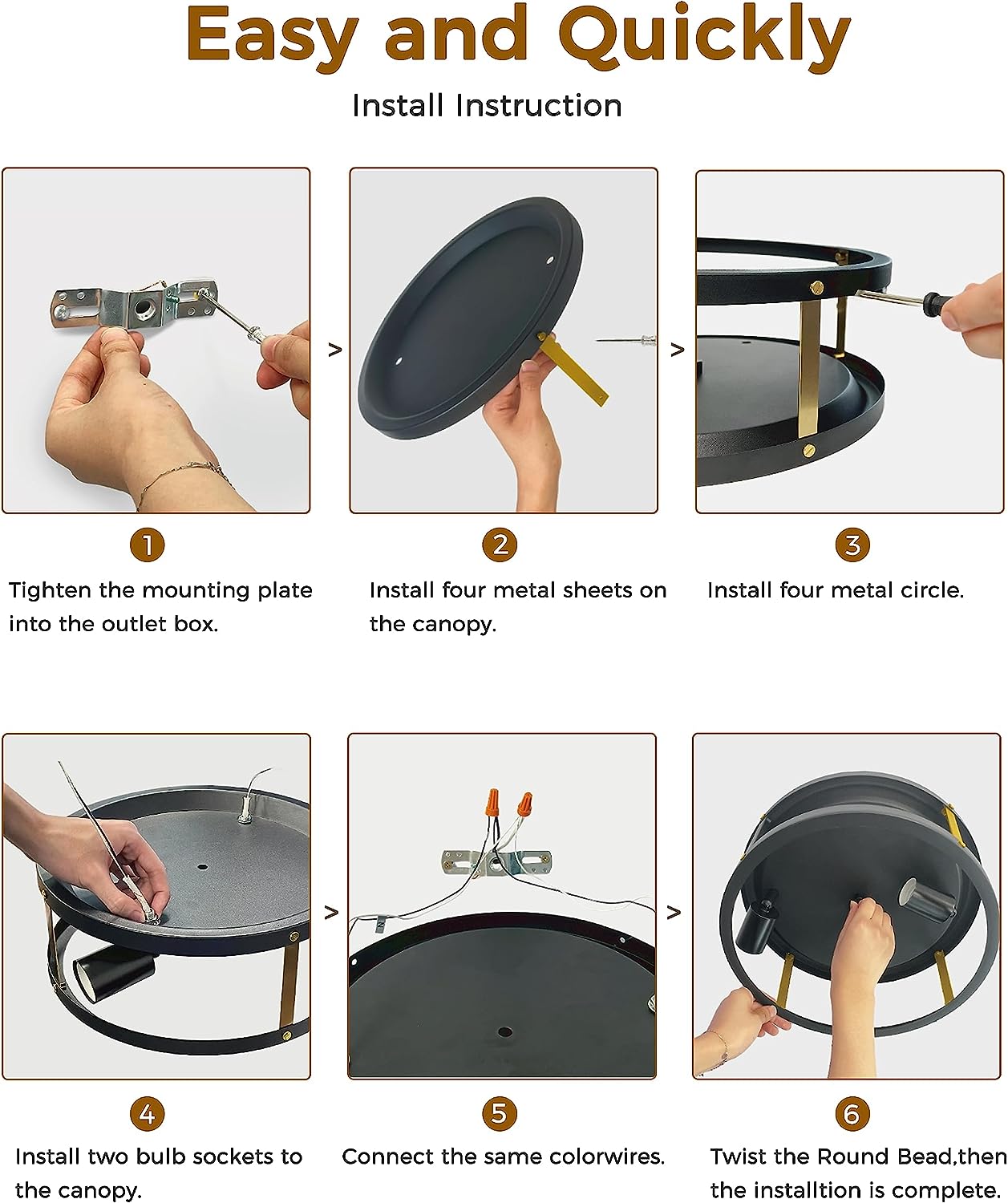 Easy and Quickly

Install Instruction

>

>

1

Tighten the mounting plate into the outlet box.

2

Install four metal sheets on the canopy.

3

Install four metal circle.

>

>

4

Install two bulb sockets to the canopy.

5

Connect the same colorwires.

6

Twist the Round Bead,then the installtion is complete.